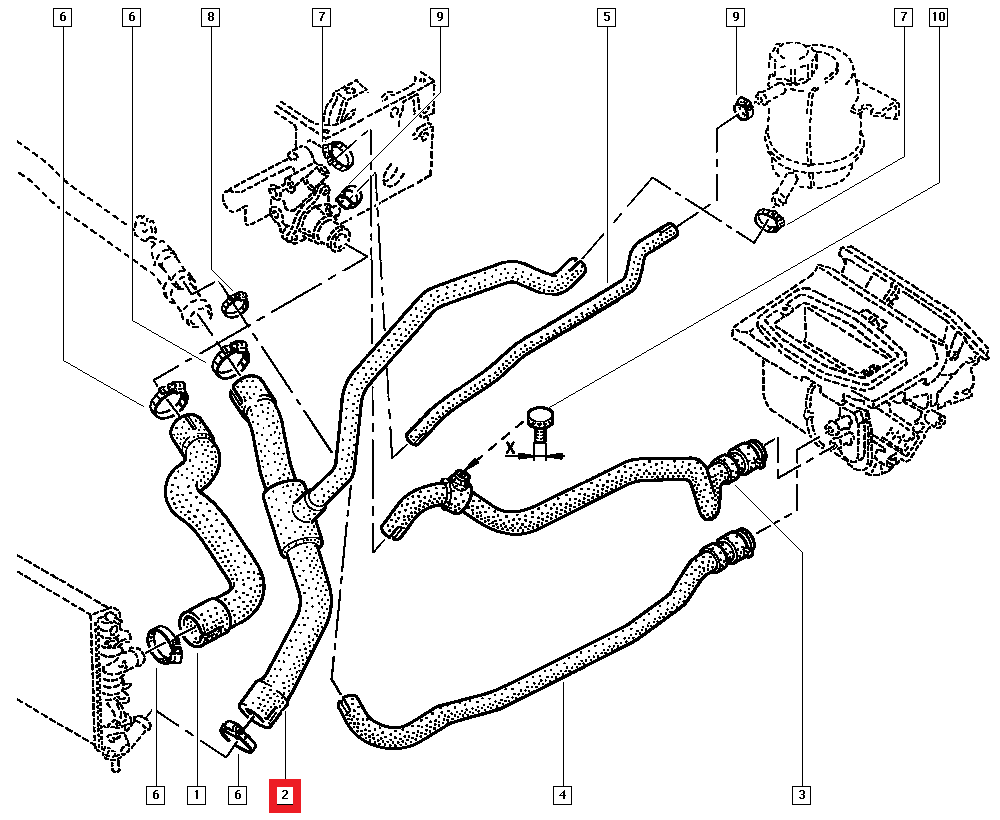 6
6
8
7
9
5
9
7
10
X
6
1
6
2
4
3